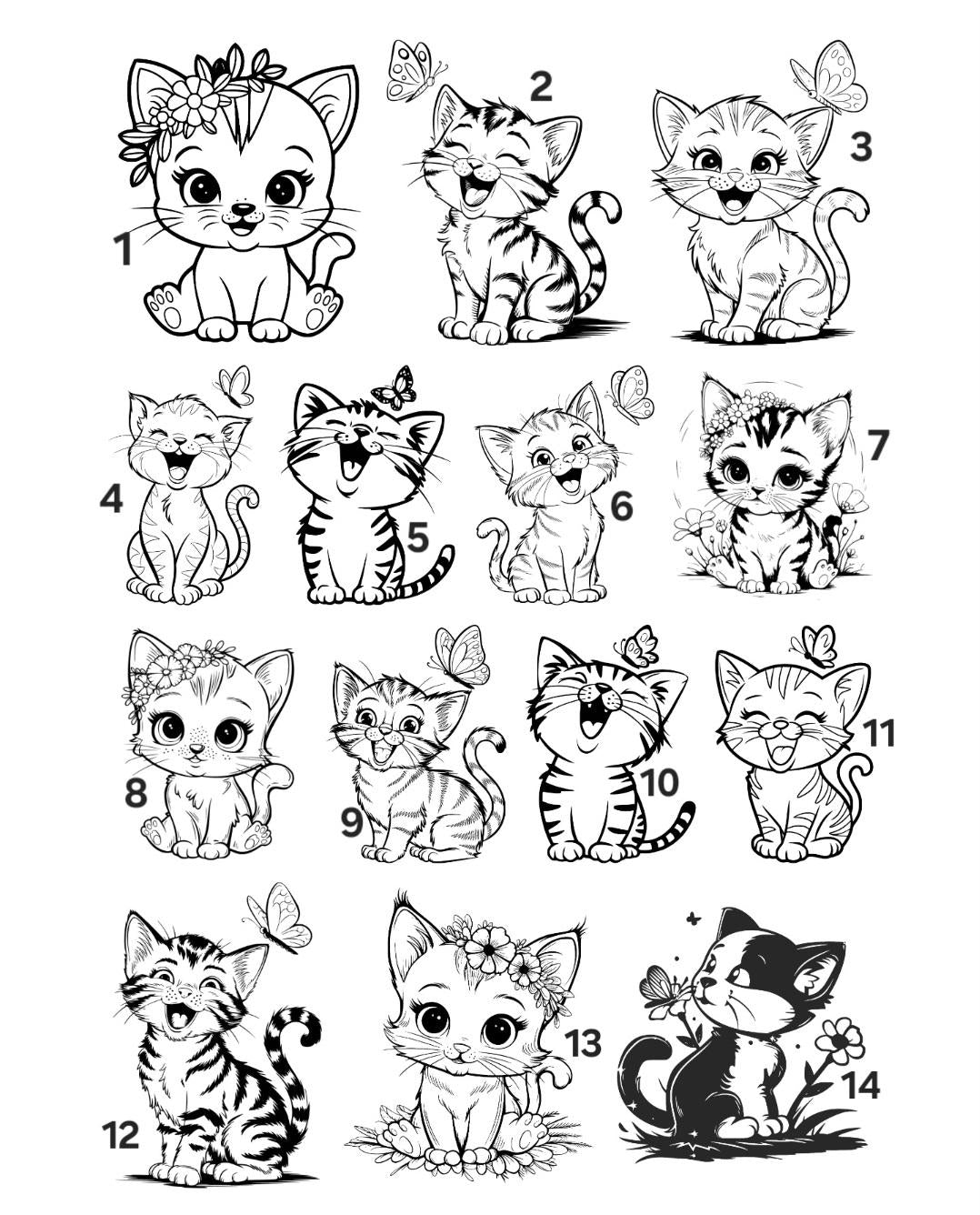 1
2
3
4
5
6
7
8
9
10
11
12
13
14