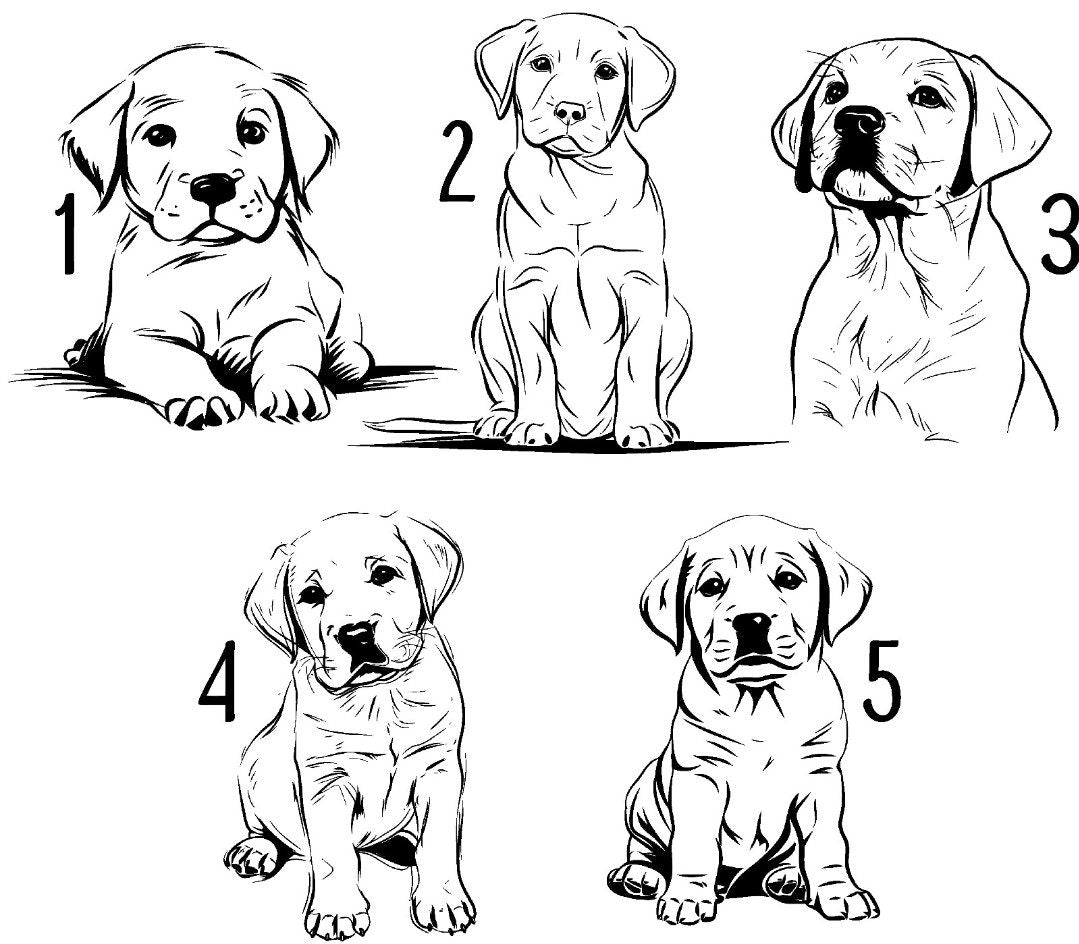 1
2
3
4
5