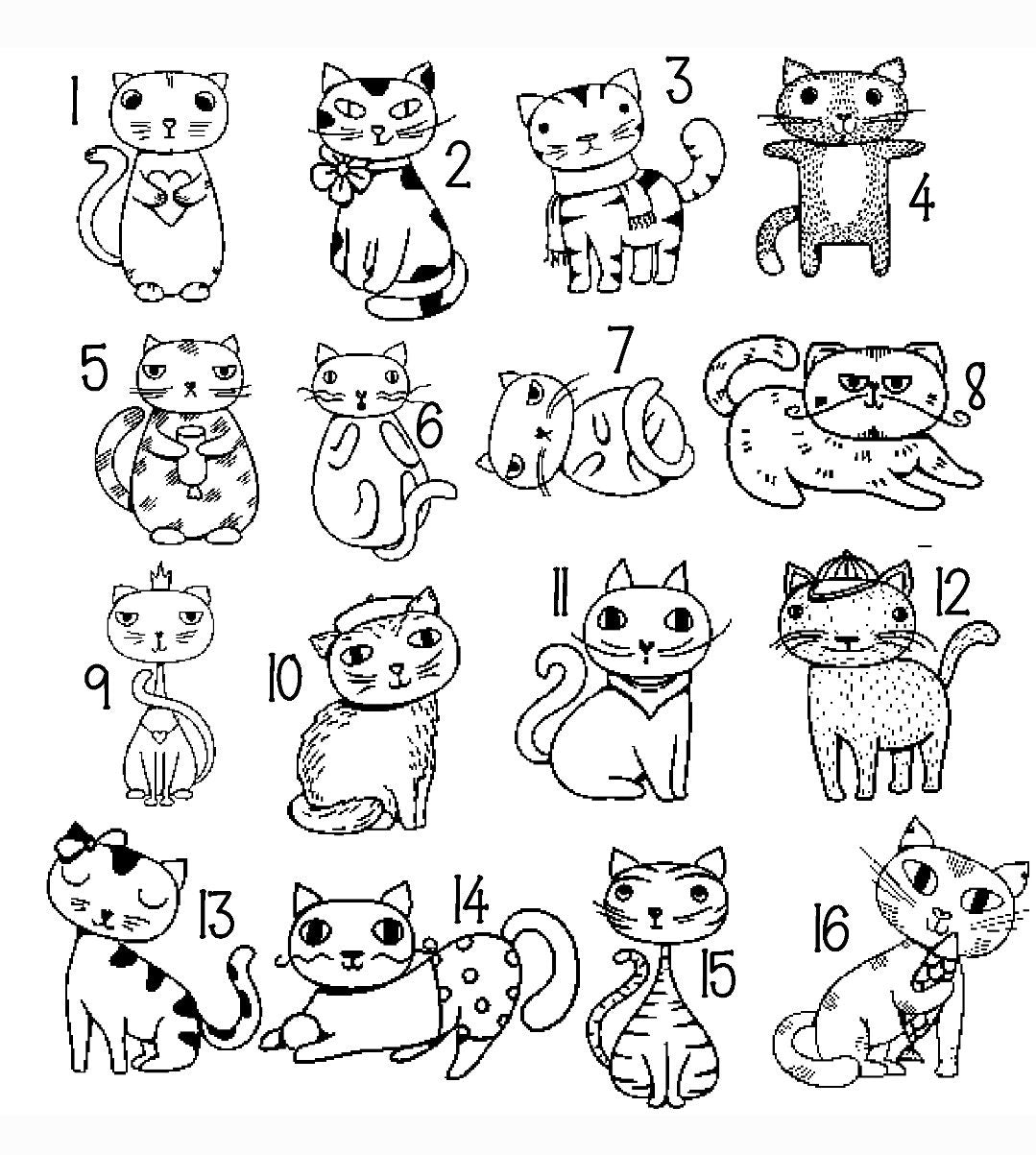 1
2
3
4
5
6
7
8
9
10
11
12
13
14
15
16