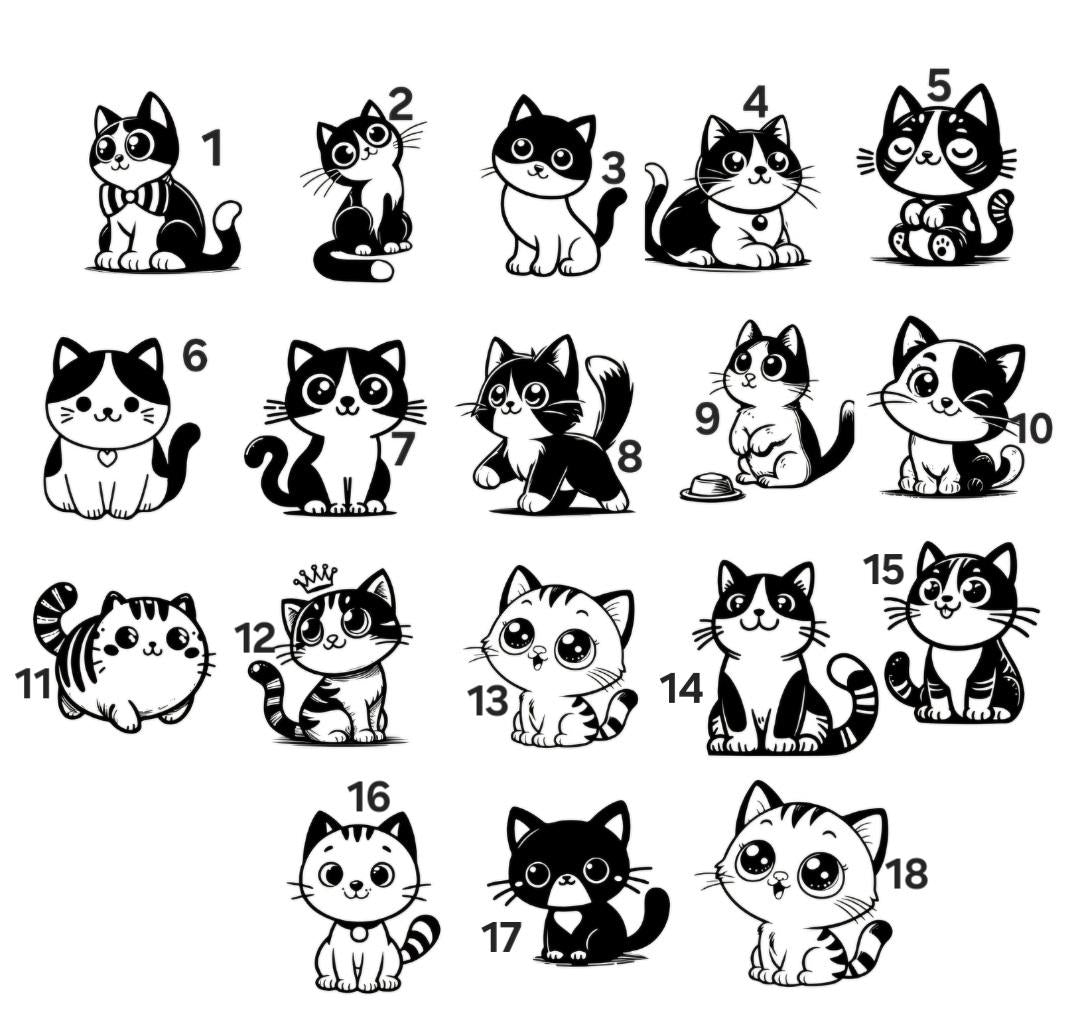 1
2
3
4
5
6
7
8
9
10
11
12
13
14
15
16
17
18